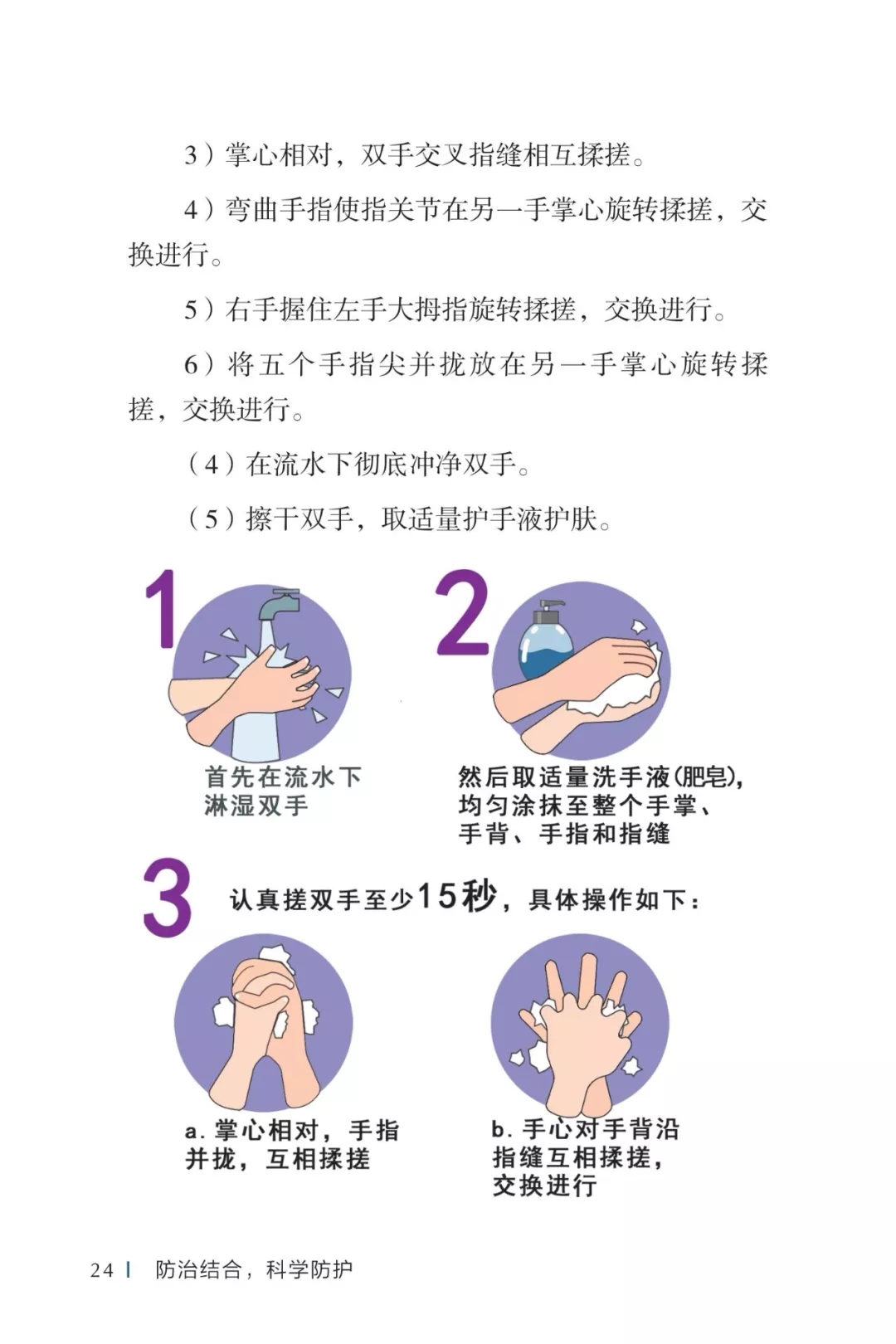 3）掌心相对，双手交叉指缝相互揉搓。

4）弯曲手指使指关节在另一手掌心旋转揉搓，交换进行。

5）右手握住左手大拇指旋转揉搓，交换进行。

6）将五个手指尖并拢放在另一手掌心旋转揉搓，交换进行。

（4）在流水下彻底冲净双手。

（5）擦干双手，取适量护手液护肤。

1

首先在流水下淋湿双手

2

然后取适量洗手液(肥皂)，均匀涂抹至整个手掌、手背、手指和指缝

3 认真搓双手至少15秒，具体操作如下：

a. 掌心相对，手指并拢，互相揉搓

b. 手心对手背沿指缝互相揉搓，交换进行

24 | 防治结合，科学防护